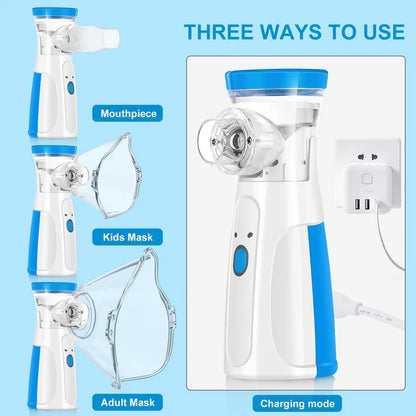 THREE WAYS TO USE

Mouthpiece

Kids Mask

Adult Mask

Charging mode