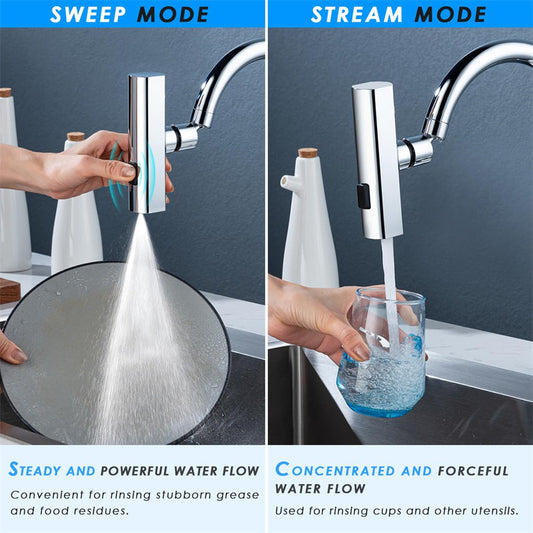 SWEEP MODE

STEADY AND POWERFUL WATER FLOW

Convenient for rinsing stubborn grease and food residues.

STREAM MODE

CONCENTRATED AND FORCEFUL WATER FLOW

Used for rinsing cups and other utensils.